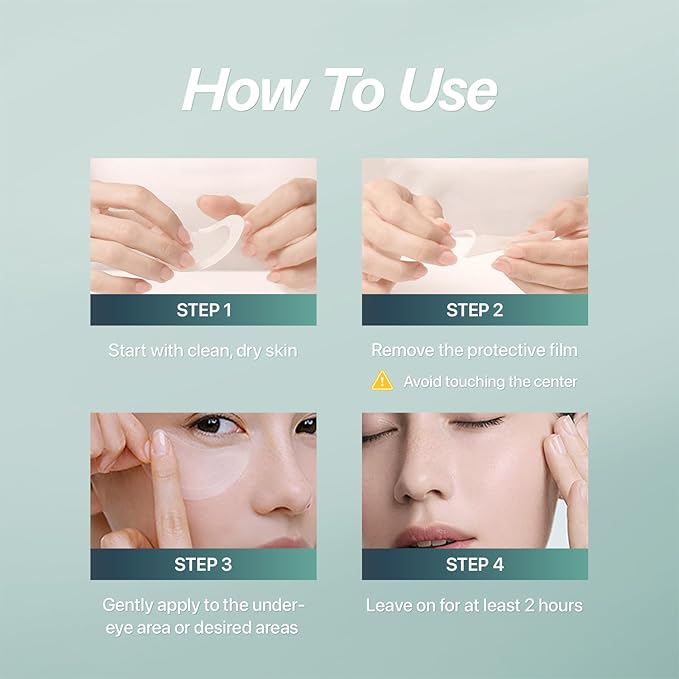 How To Use

STEP 1

Start with clean, dry skin

STEP 2

Remove the protective film

Avoid touching the center

STEP 3

Gently apply to the under-eye area or desired areas

STEP 4

Leave on for at least 2 hours