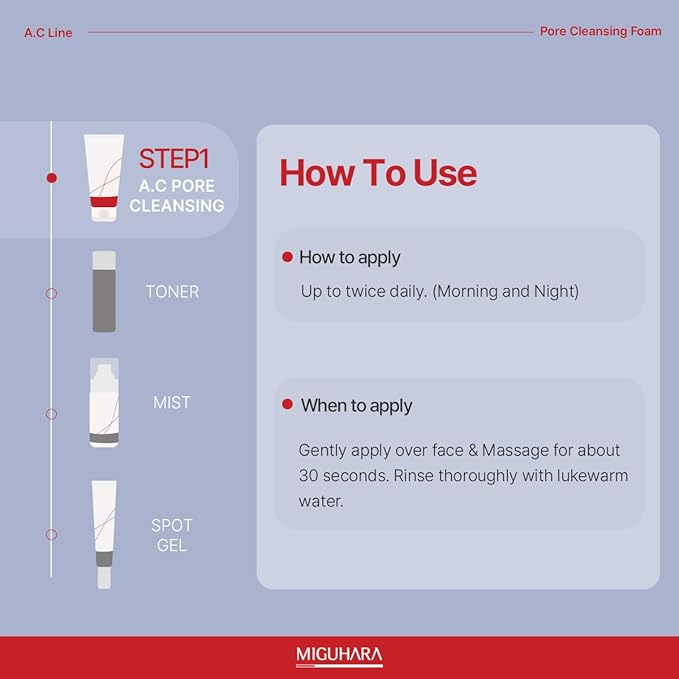 A.C Line

Pore Cleansing Foam

STEP1
A.C PORE CLEANSING

TONER

MIST

SPOT GEL

How To Use

How to apply

Up to twice daily. (Morning and Night)

When to apply

Gently apply over face & Massage for about 30 seconds. Rinse thoroughly with lukewarm water.

MIGUHARA