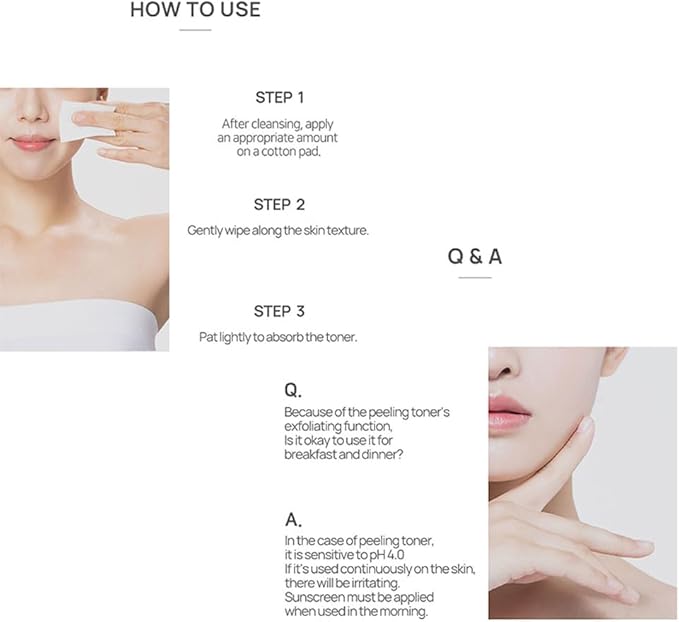 HOW TO USE

STEP 1

After cleansing, apply an appropriate amount on a cotton pad.

STEP 2

Gently wipe along the skin texture.

STEP 3

Pat lightly to absorb the toner.

Q & A

Q.

Because of the peeling toner's exfoliating function, Is it okay to use it for breakfast and dinner?

A.

In the case of peeling toner, it is sensitive to pH 4.0 If it's used continuously on the skin, there will be irritating. Sunscreen must be applied when used in the morning.