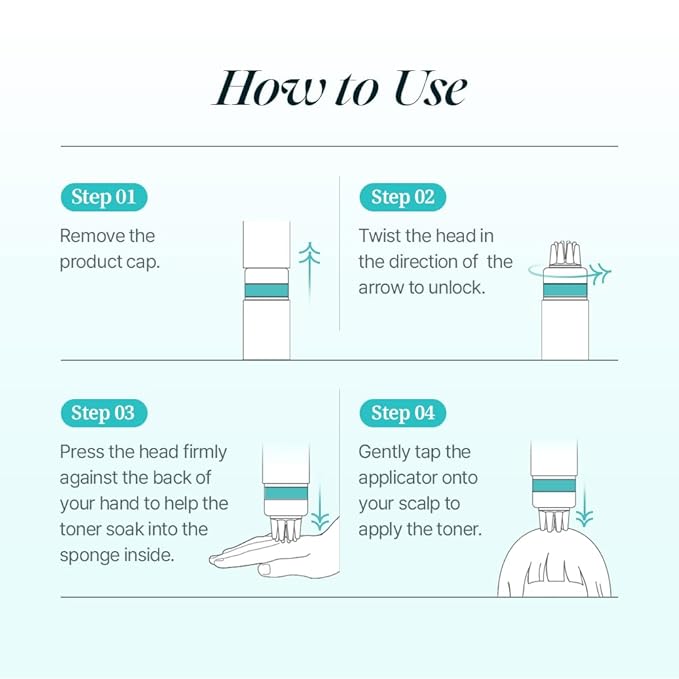 How to Use

Step 01

Remove the product cap.

Step 02

Twist the head in the direction of the arrow to unlock.

Step 03

Press the head firmly against the back of your hand to help the toner soak into the sponge inside.

Step 04

Gently tap the applicator onto your scalp to apply the toner.