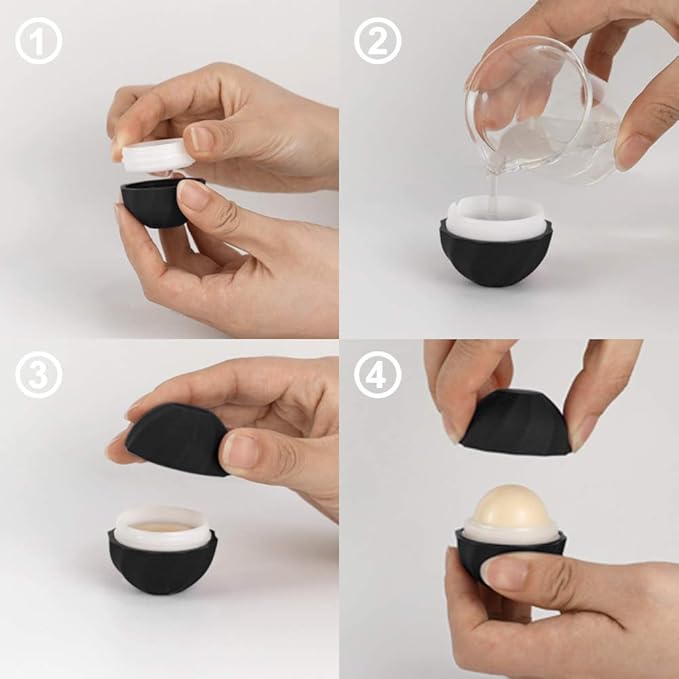 ①
②
③
④