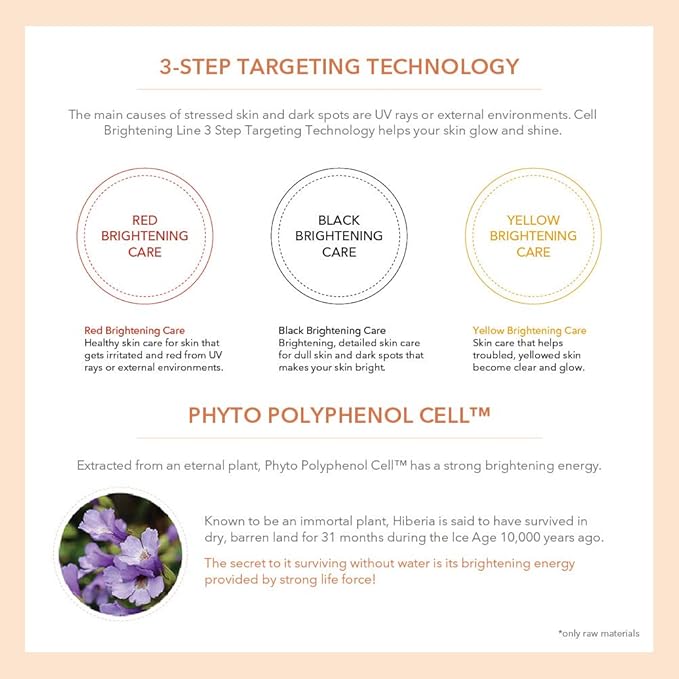 3-STEP TARGETING TECHNOLOGY

The main causes of stressed skin and dark spots are UV rays or external environments. Cell Brightening Line 3 Step Targeting Technology helps your skin glow and shine.

RED BRIGHTENING CARE

BLACK BRIGHTENING CARE

YELLOW BRIGHTENING CARE

Red Brightening Care
Healthy skin care for skin that gets irritated and red from UV rays or external environments.

Black Brightening Care
Brightening, detailed skin care for dull skin and dark spots that makes your skin bright.

Yellow Brightening Care
Skin care that helps troubled, yellowed skin become clear and glow.

PHYTO POLYPHENOL CELL™

Extracted from an eternal plant, Phyto Polyphenol Cell™ has a strong brightening energy.

Known to be an immortal plant, Hiberia is said to have survived in dry, barren land for 31 months during the Ice Age 10,000 years ago.

The secret to it surviving without water is its brightening energy provided by strong life force!

*only raw materials