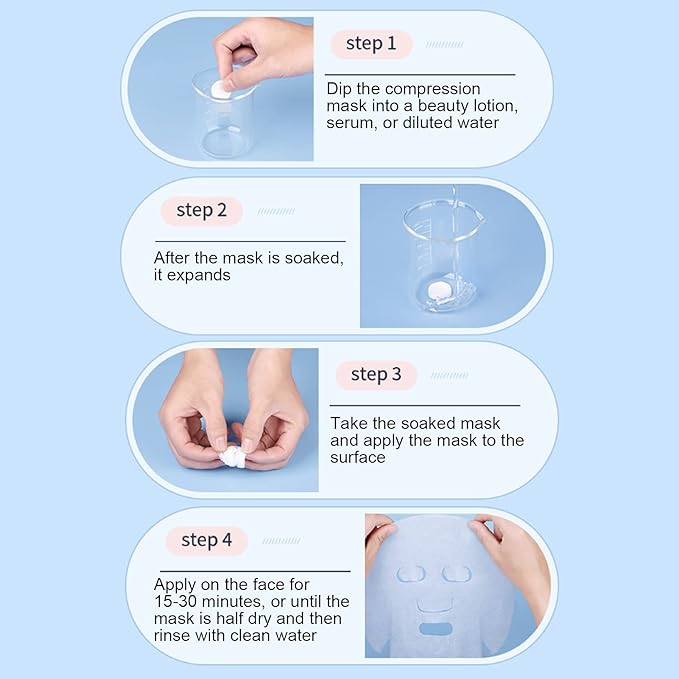 step 1

Dip the compression mask into a beauty lotion, serum, or diluted water

step 2

After the mask is soaked, it expands

step 3

Take the soaked mask and apply the mask to the surface

step 4

Apply on the face for 15-30 minutes, or until the mask is half dry and then rinse with clean water