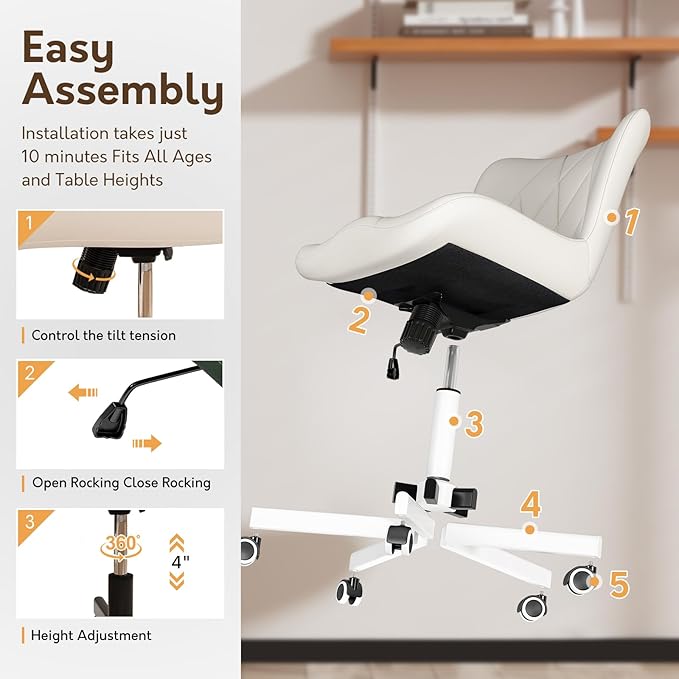 Easy Assembly

Installation takes just 10 minutes Fits All Ages and Table Heights

1

Control the tilt tension

2

Open Rocking Close Rocking

3

360°

4"

Height Adjustment

1

2

3

4

5