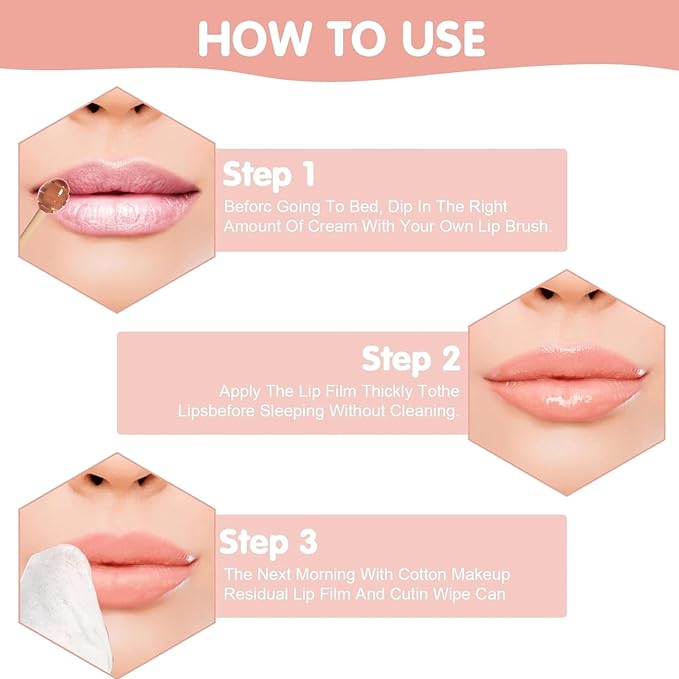 HOW TO USE

Step 1
Beforc Going To Bed, Dip In The Right Amount Of Cream With Your Own Lip Brush.

Step 2
Apply The Lip Film Thickly Tothe Lipsbefore Sleeping Without Cleaning.

Step 3
The Next Morning With Cotton Makeup Residual Lip Film And Cutin Wipe Can