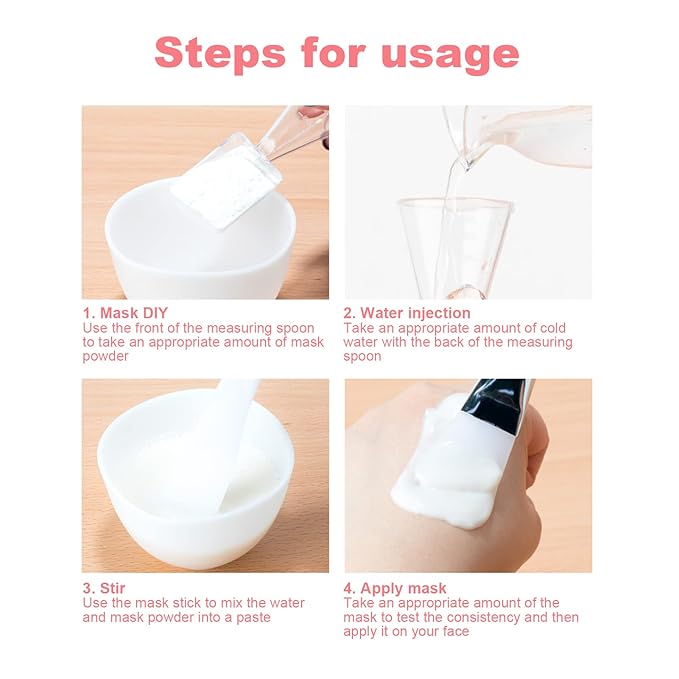 Steps for usage

1. Mask DIY
Use the front of the measuring spoon to take an appropriate amount of mask powder

2. Water injection
Take an appropriate amount of cold water with the back of the measuring spoon

3. Stir
Use the mask stick to mix the water and mask powder into a paste

4. Apply mask
Take an appropriate amount of the mask to test the consistency and then apply it on your face