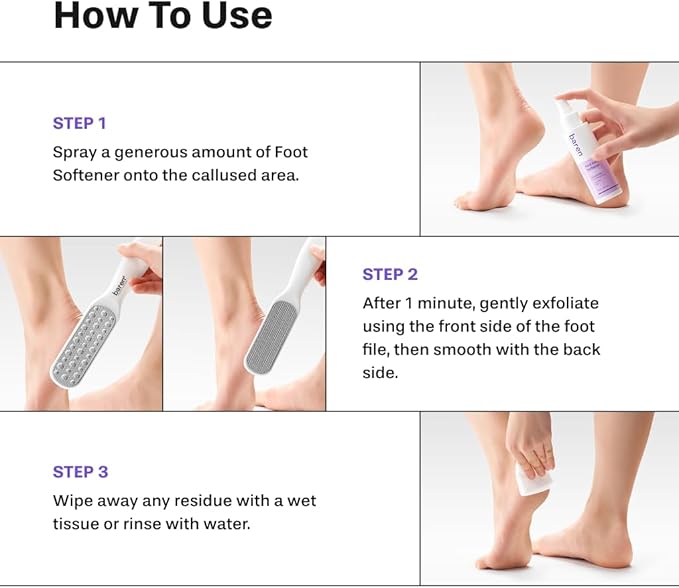 How To Use

STEP 1
Spray a generous amount of Foot Softener onto the callused area.

baren

baren

STEP 2
After 1 minute, gently exfoliate using the front side of the foot file, then smooth with the back side.

STEP 3
Wipe away any residue with a wet tissue or rinse with water.