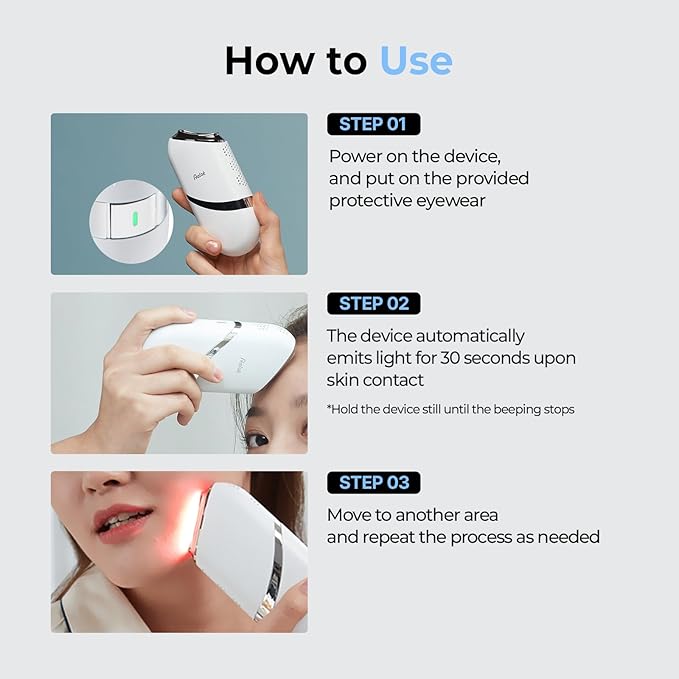 How to Use

STEP 01

Power on the device, and put on the provided protective eyewear

STEP 02

The device automatically emits light for 30 seconds upon skin contact

*Hold the device still until the beeping stops

STEP 03

Move to another area and repeat the process as needed