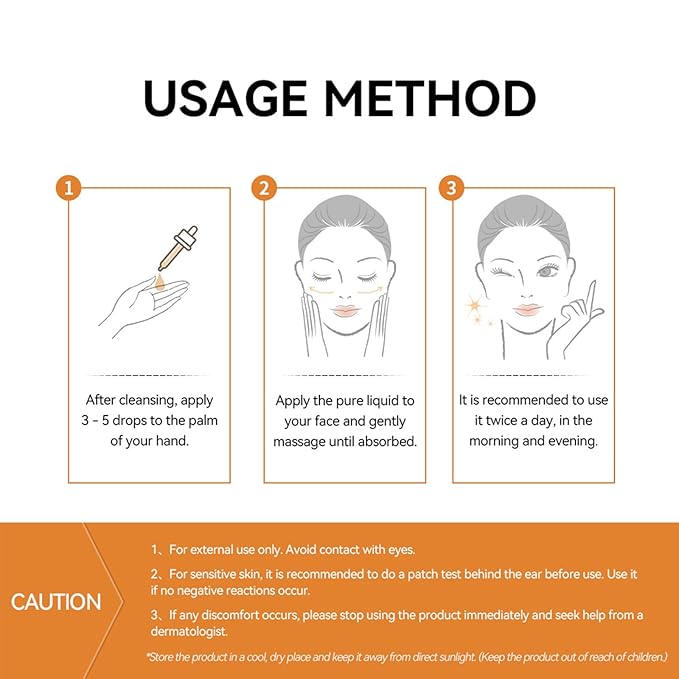 USAGE METHOD

1

After cleansing, apply 3 - 5 drops to the palm of your hand.

2

Apply the pure liquid to your face and gently massage until absorbed.

3

It is recommended to use it twice a day, in the morning and evening.

CAUTION

1、For external use only. Avoid contact with eyes.

2、For sensitive skin, it is recommended to do a patch test behind the ear before use. Use it if no negative reactions occur.

3、If any discomfort occurs, please stop using the product immediately and seek help from a dermatologist.

*Store the product in a cool, dry place and keep it away from direct sunlight. (Keep the product out of reach of children.)