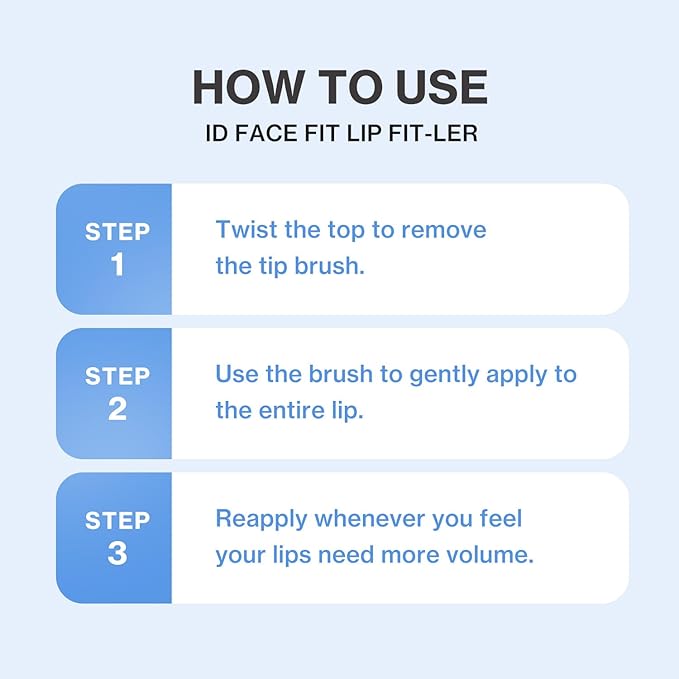 HOW TO USE
ID FACE FIT LIP FIT-LER

STEP
1

Twist the top to remove the tip brush.

STEP
2

Use the brush to gently apply to the entire lip.

STEP
3

Reapply whenever you feel your lips need more volume.