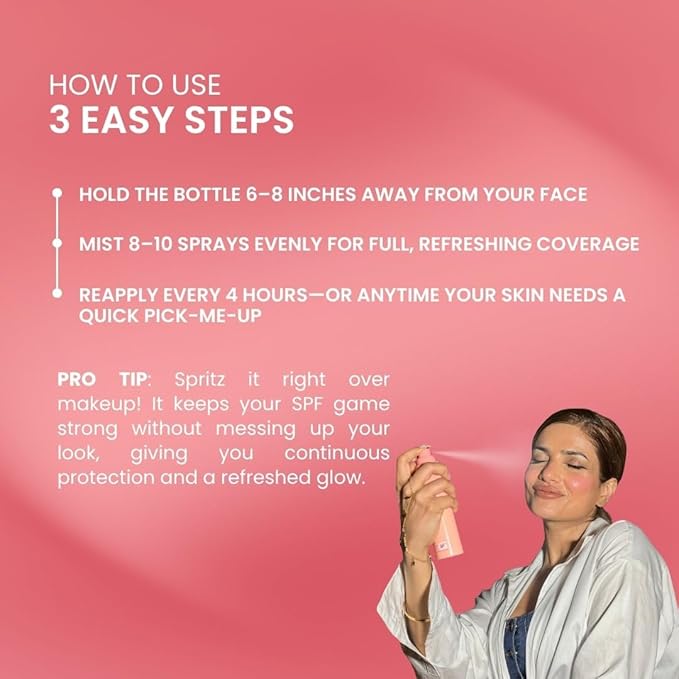 HOW TO USE
3 EASY STEPS

HOLD THE BOTTLE 6–8 INCHES AWAY FROM YOUR FACE

MIST 8–10 SPRAYS EVENLY FOR FULL, REFRESHING COVERAGE

REAPPLY EVERY 4 HOURS—OR ANYTIME YOUR SKIN NEEDS A QUICK PICK-ME-UP

PRO TIP: Spritz it right over makeup! It keeps your SPF game strong without messing up your look, giving you continuous protection and a refreshed glow.