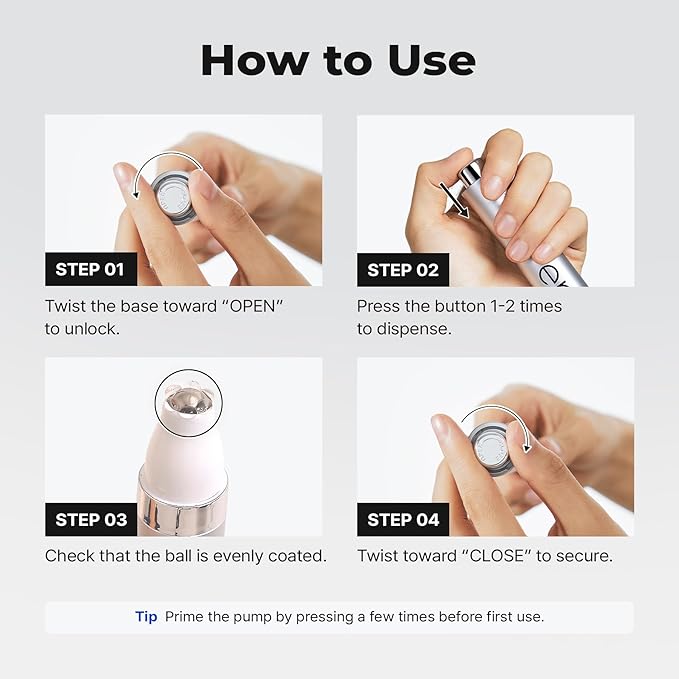 How to Use

STEP 01
Twist the base toward “OPEN” to unlock.

STEP 02
Press the button 1-2 times to dispense.

STEP 03
Check that the ball is evenly coated.

STEP 04
Twist toward “CLOSE” to secure.

Tip Prime the pump by pressing a few times before first use.