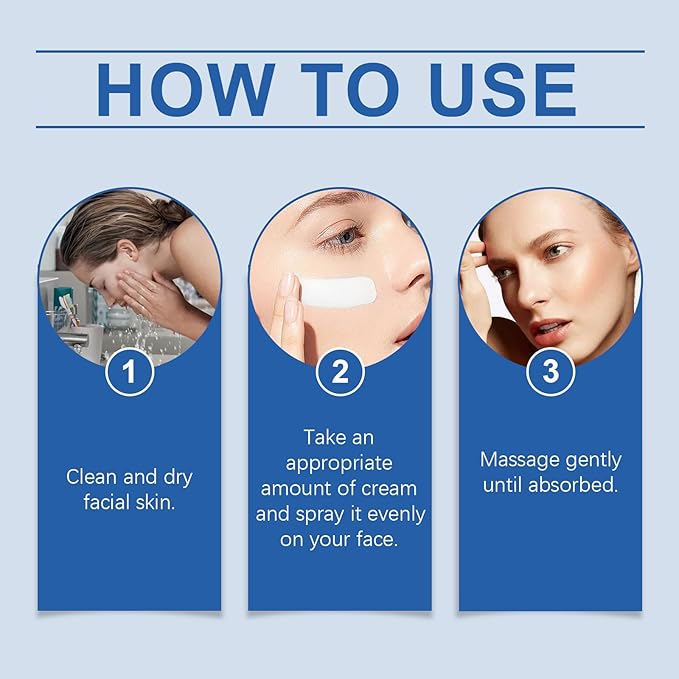 HOW TO USE

1

Clean and dry facial skin.

2

Take an appropriate amount of cream and spray it evenly on your face.

3

Massage gently until absorbed.