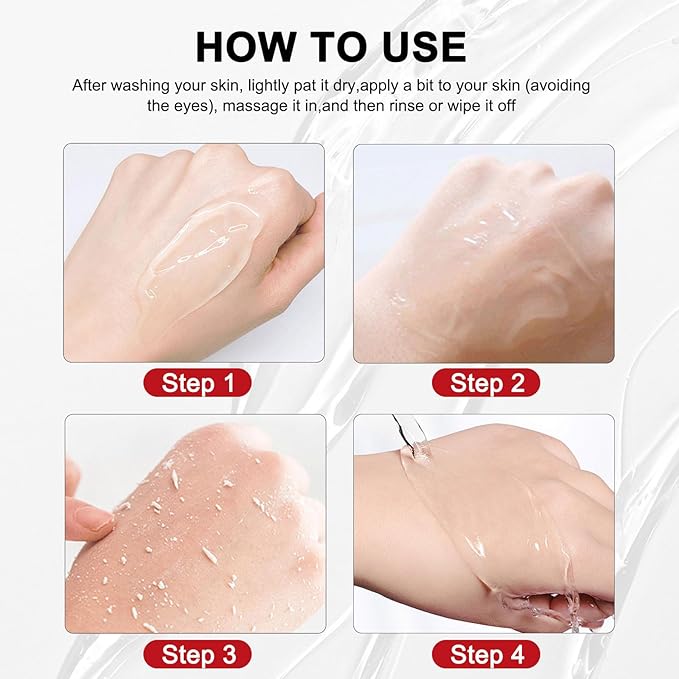 HOW TO USE

After washing your skin, lightly pat it dry,apply a bit to your skin (avoiding the eyes), massage it in,and then rinse or wipe it off

Step 1

Step 2

Step 3

Step 4