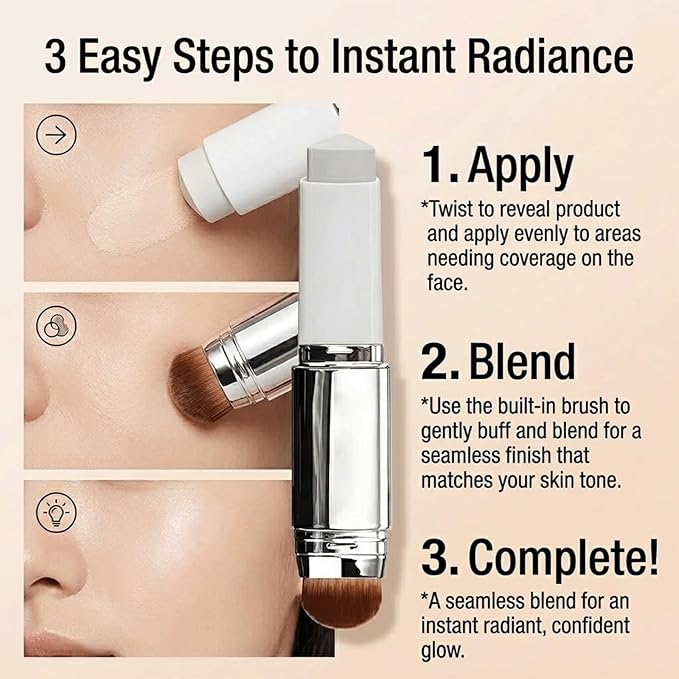 3 Easy Steps to Instant Radiance

1. Apply

*Twist to reveal product and apply evenly to areas needing coverage on the face.

2. Blend

*Use the built-in brush to gently buff and blend for a seamless finish that matches your skin tone.

3. Complete!

*A seamless blend for an instant radiant, confident glow.