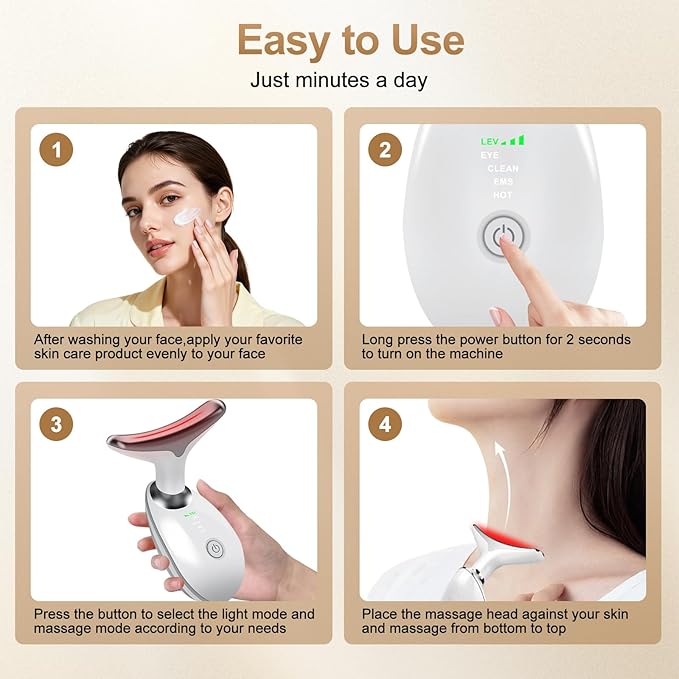 Easy to Use

Just minutes a day

1

After washing your face,apply your favorite skin care product evenly to your face

2

LEV

EYE

CLEAN

EMS

HOT

Long press the power button for 2 seconds to turn on the machine

3

Press the button to select the light mode and massage mode according to your needs

4

Place the massage head against your skin and massage from bottom to top