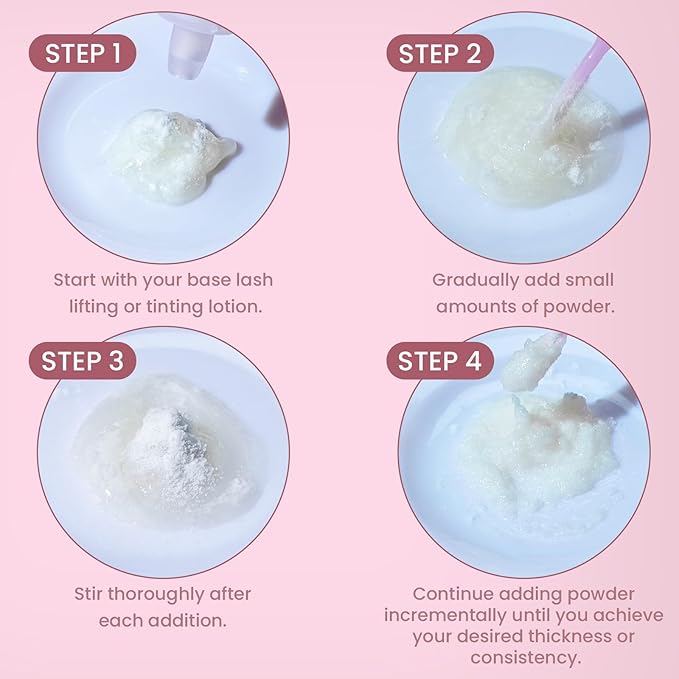 STEP 1

Start with your base lash lifting or tinting lotion.

STEP 2

Gradually add small amounts of powder.

STEP 3

Stir thoroughly after each addition.

STEP 4

Continue adding powder incrementally until you achieve your desired thickness or consistency.