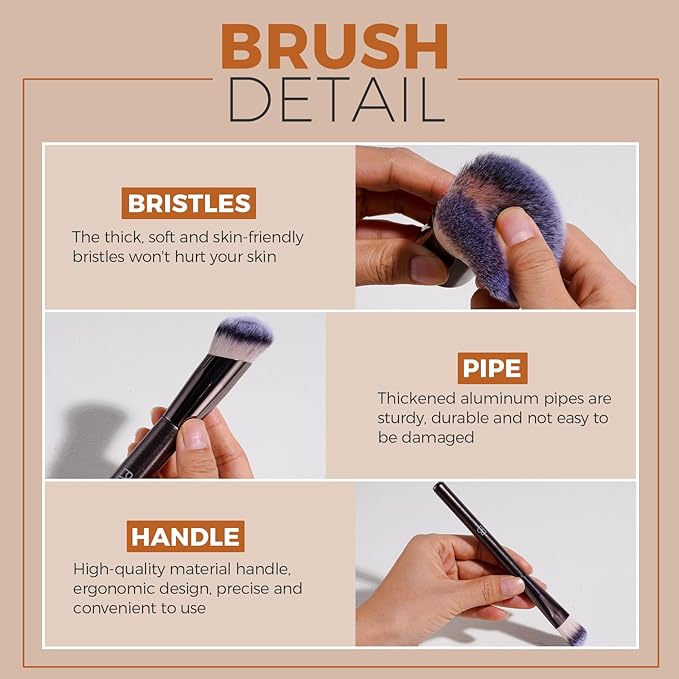 BRUSH
DETAIL

BRISTLES
The thick, soft and skin-friendly bristles won't hurt your skin

PIPE
Thickened aluminum pipes are sturdy, durable and not easy to be damaged

HANDLE
High-quality material handle, ergonomic design, precise and convenient to use