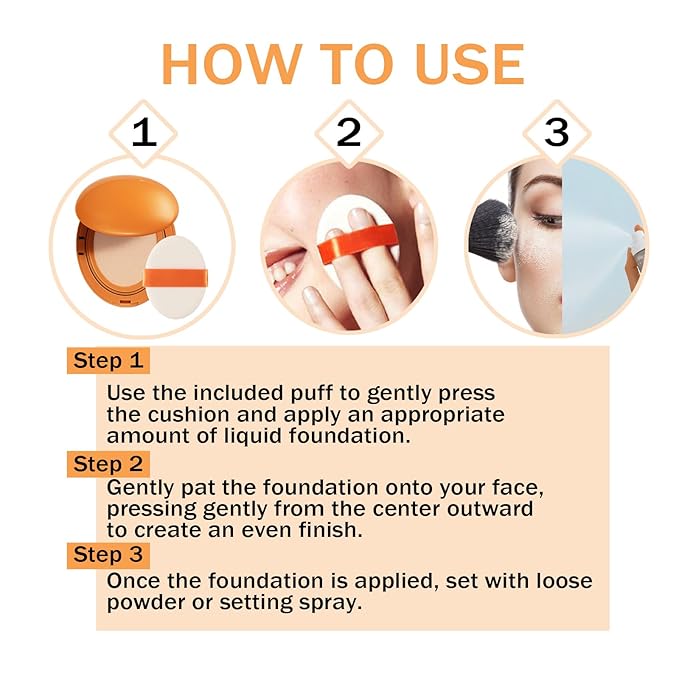 HOW TO USE

1

2

3

Step 1
Use the included puff to gently press the cushion and apply an appropriate amount of liquid foundation.

Step 2
Gently pat the foundation onto your face, pressing gently from the center outward to create an even finish.

Step 3
Once the foundation is applied, set with loose powder or setting spray.