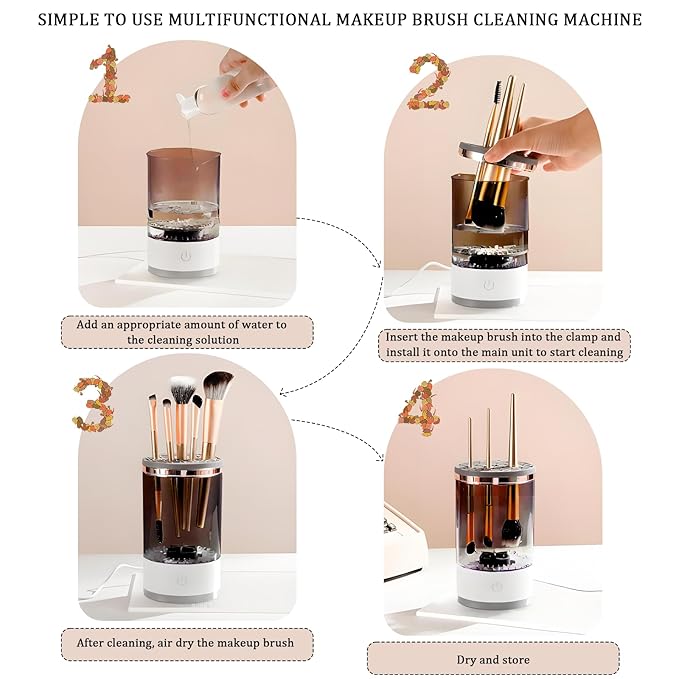 SIMPLE TO USE MULTIFUNCTIONAL MAKEUP BRUSH CLEANING MACHINE

1

Add an appropriate amount of water to the cleaning solution

2

Insert the makeup brush into the clamp and install it onto the main unit to start cleaning

3

After cleaning, air dry the makeup brush

4

Dry and store