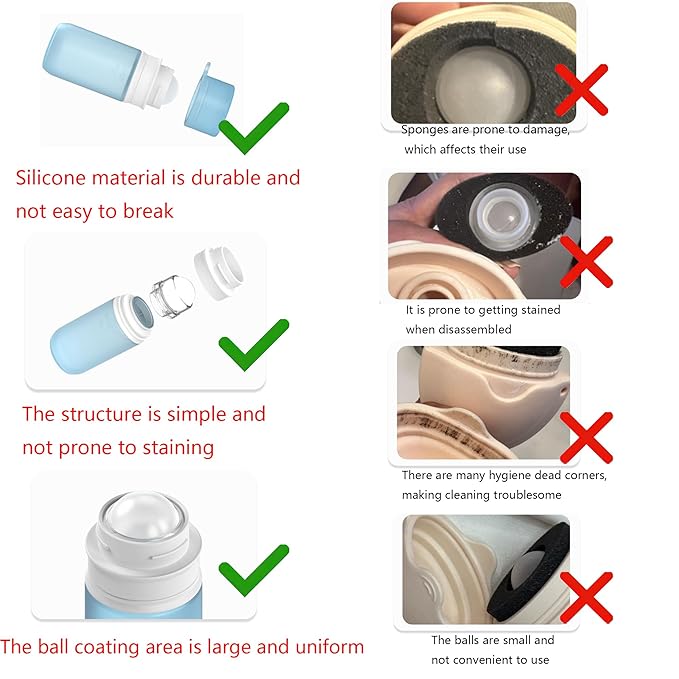 Silicone material is durable and not easy to break

The structure is simple and not prone to staining

The ball coating area is large and uniform

Sponges are prone to damage, which affects their use

It is prone to getting stained when disassembled

There are many hygiene dead corners, making cleaning troublesome

The balls are small and not convenient to use