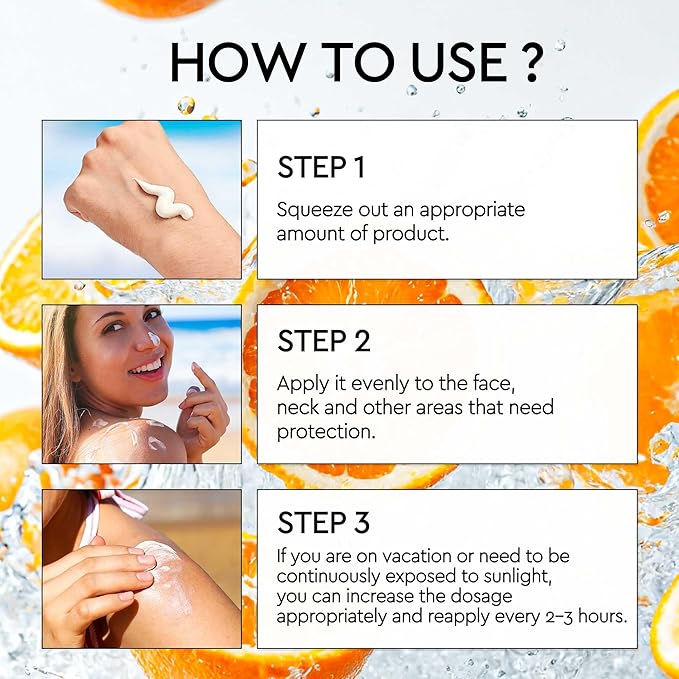 HOW TO USE ?

STEP 1

Squeeze out an appropriate amount of product.

STEP 2

Apply it evenly to the face, neck and other areas that need protection.

STEP 3

If you are on vacation or need to be continuously exposed to sunlight, you can increase the dosage appropriately and reapply every 2-3 hours.