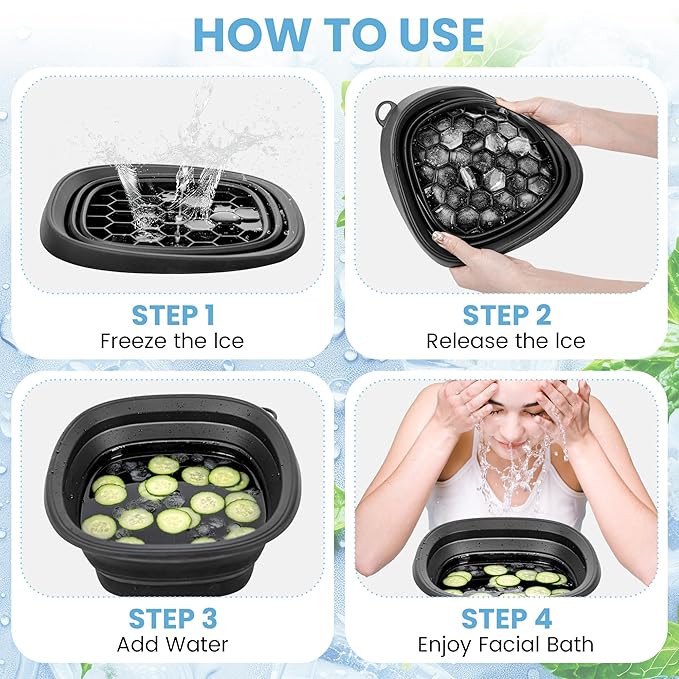 HOW TO USE

STEP 1
Freeze the Ice

STEP 2
Release the Ice

STEP 3
Add Water

STEP 4
Enjoy Facial Bath